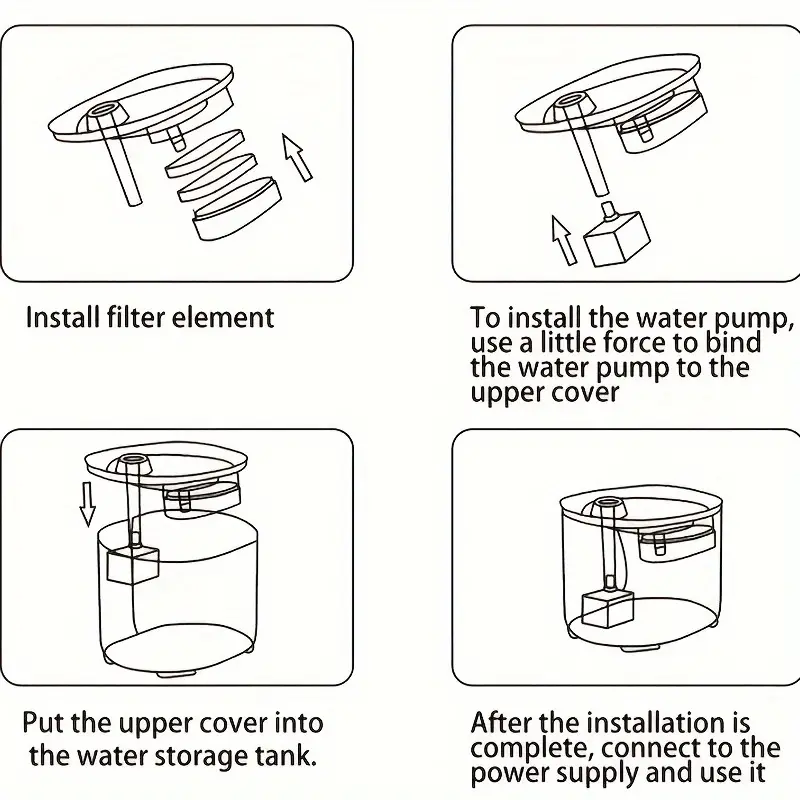 Install filter element

To install the water pump, use a little force to bind the water pump to the upper cover

Put the upper cover into the water storage tank.

After the installation is complete, connect to the power supply and use it